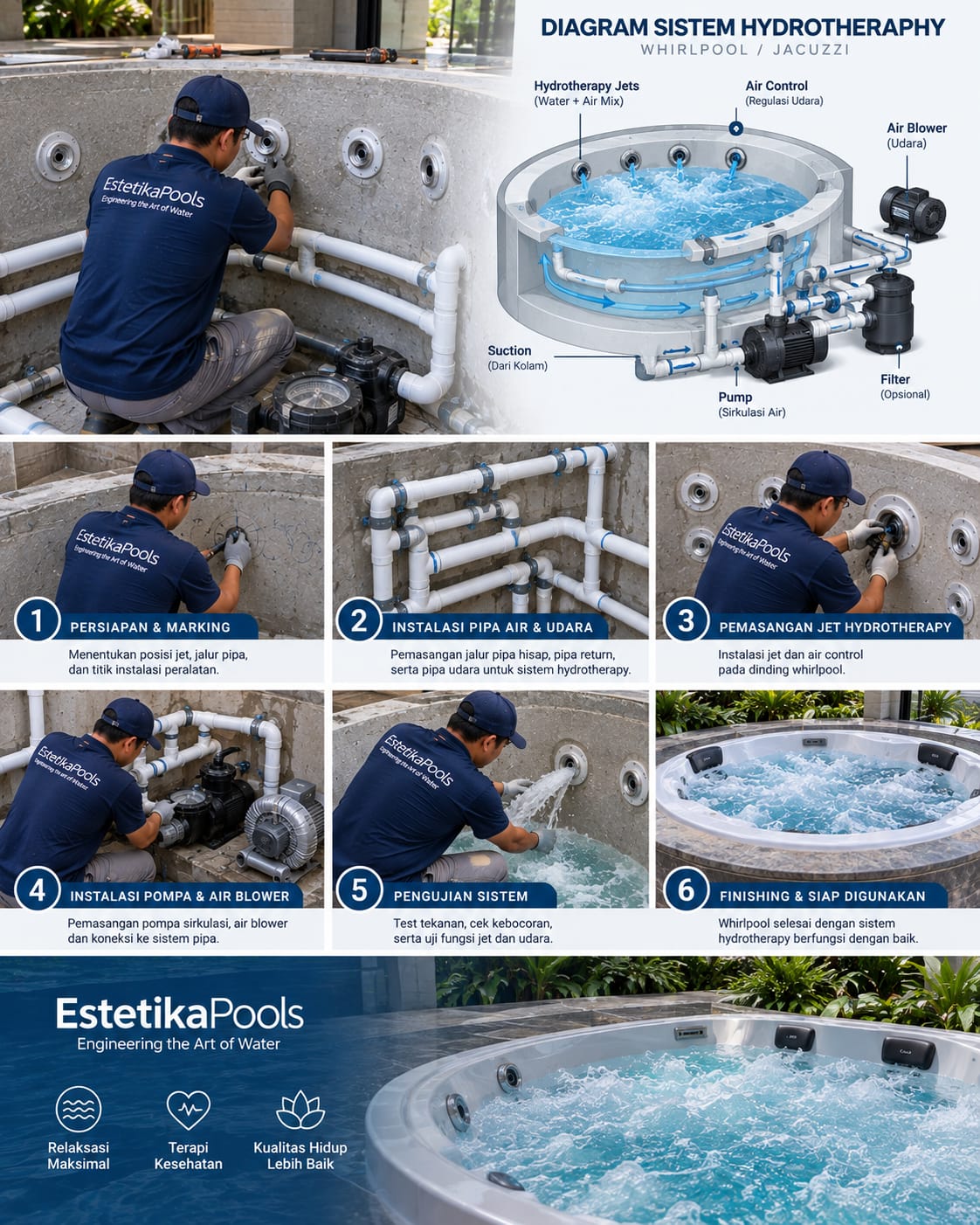 EstetikaPools
Engineering the Art of Water

DIAGRAM SISTEM HYDROTHERAPHY
WHIRLPOOL / JACUZZI

Hydrotherapy Jets
(Water + Air Mix)

Air Control
(Regulasi Udara)

Air Blower
(Udara)

Suction
(Dari Kolam)

Pump
(Sirkulasi Air)

Filter
(Opsional)

EstetikaPools
Engineering the Art of Water

1 PERSIAPAN & MARKING
Menentukan posisi jet, jalur pipa, dan titik instalasi peralatan.

2 INSTALASI PIPA AIR & UDARA
Pemasangan jalur pipa hisap, pipa return, serta pipa udara untuk sistem hydrotherapy.

EstetikaPools
Engineering the Art of Water

3 PEMASANGAN JET HYDROTHERAPY
Instalasi jet dan air control pada dinding whirlpool.

EstetikaPools
Engineering the Art of Water

4 INSTALASI POMPA & AIR BLOWER
Pemasangan pompa sirkulasi, air blower dan koneksi ke sistem pipa.

EstetikaPools
Engineering the Art of Water

5 PENGUJIAN SISTEM
Test tekanan, cek kebocoran, serta uji fungsi jet dan udara.

6 FINISHING & SIAP DIGUNAKAN
Whirlpool selesai dengan sistem hydrotherapy berfungsi dengan baik.

EstetikaPools
Engineering the Art of Water

Relaksasi Maksimal

Terapi Kesehatan

Kualitas Hidup Lebih Baik